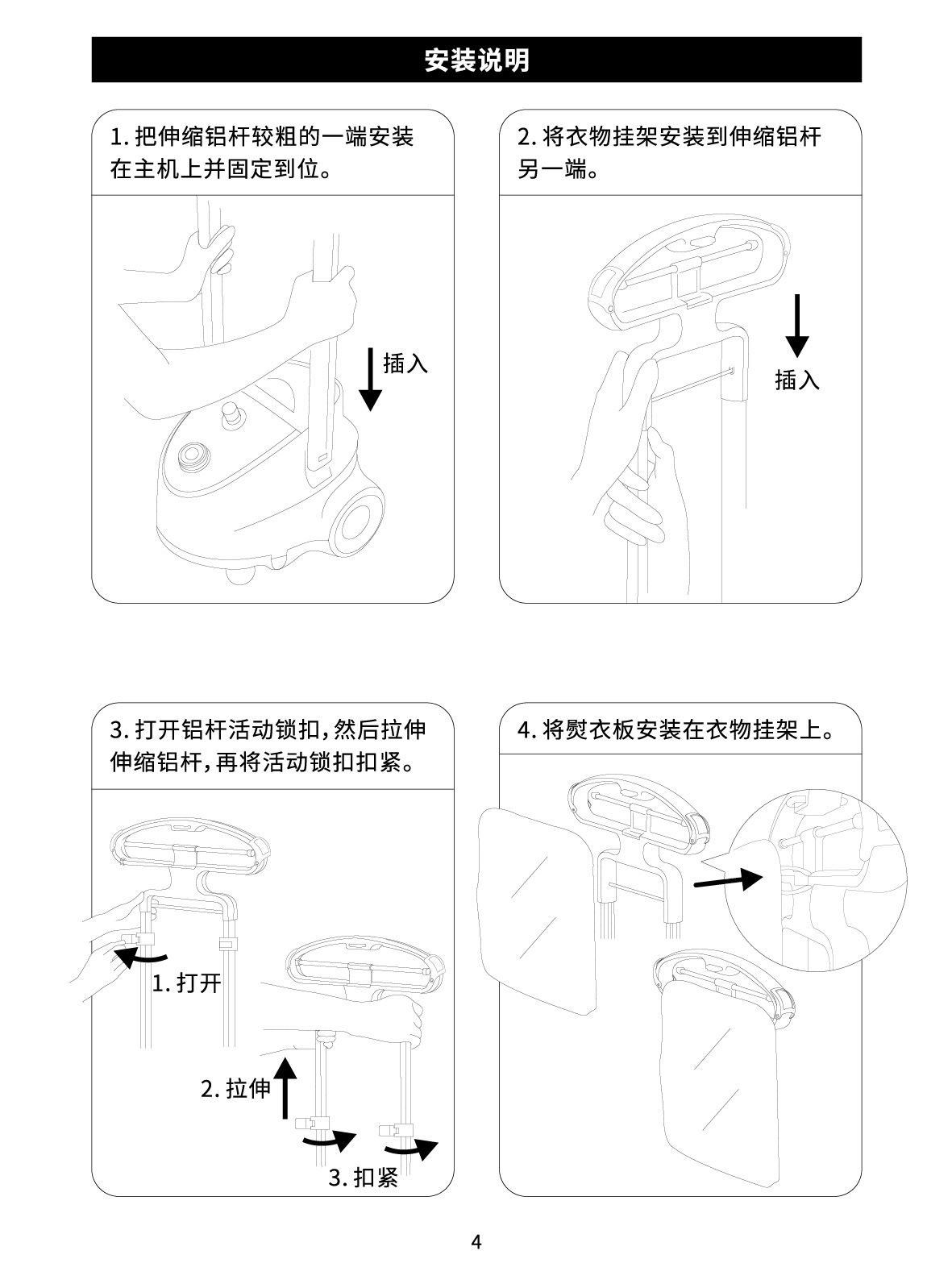 安装说明

1.把伸缩铝杆较粗的一端安装在主机上并固定到位。

插入

2.将衣物挂架安装到伸缩铝杆另一端。

插入

3.打开铝杆活动锁扣，然后拉伸伸缩铝杆，再将活动锁扣扣紧。

1.打开

2.拉伸

3.扣紧

4.将熨衣板安装在衣物挂架上。

4