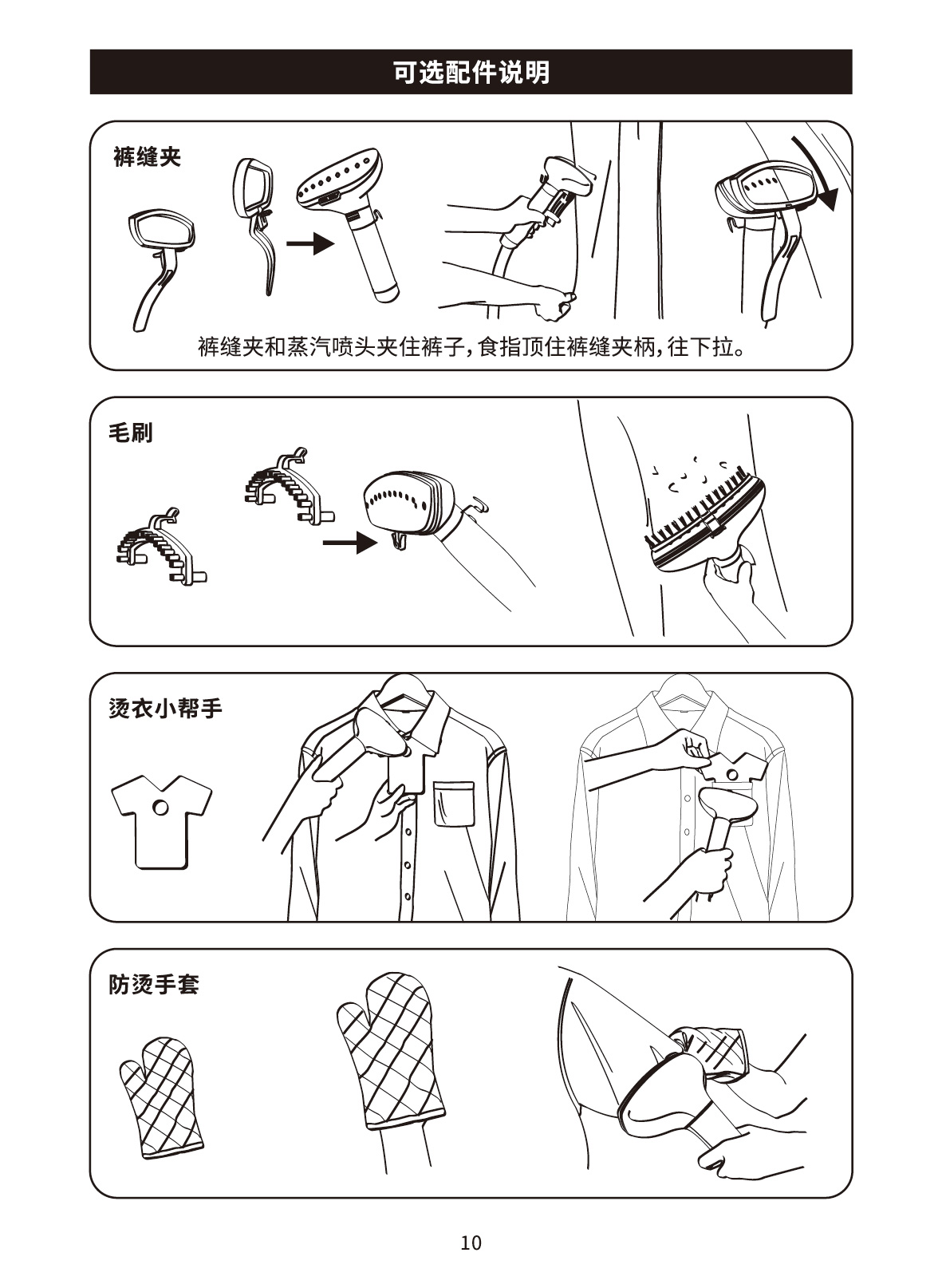 可选配件说明

裤缝夹

裤缝夹和蒸汽喷头夹住裤子，食指顶住裤缝夹柄，往下拉。

毛刷

烫衣小帮手

防烫手套

10