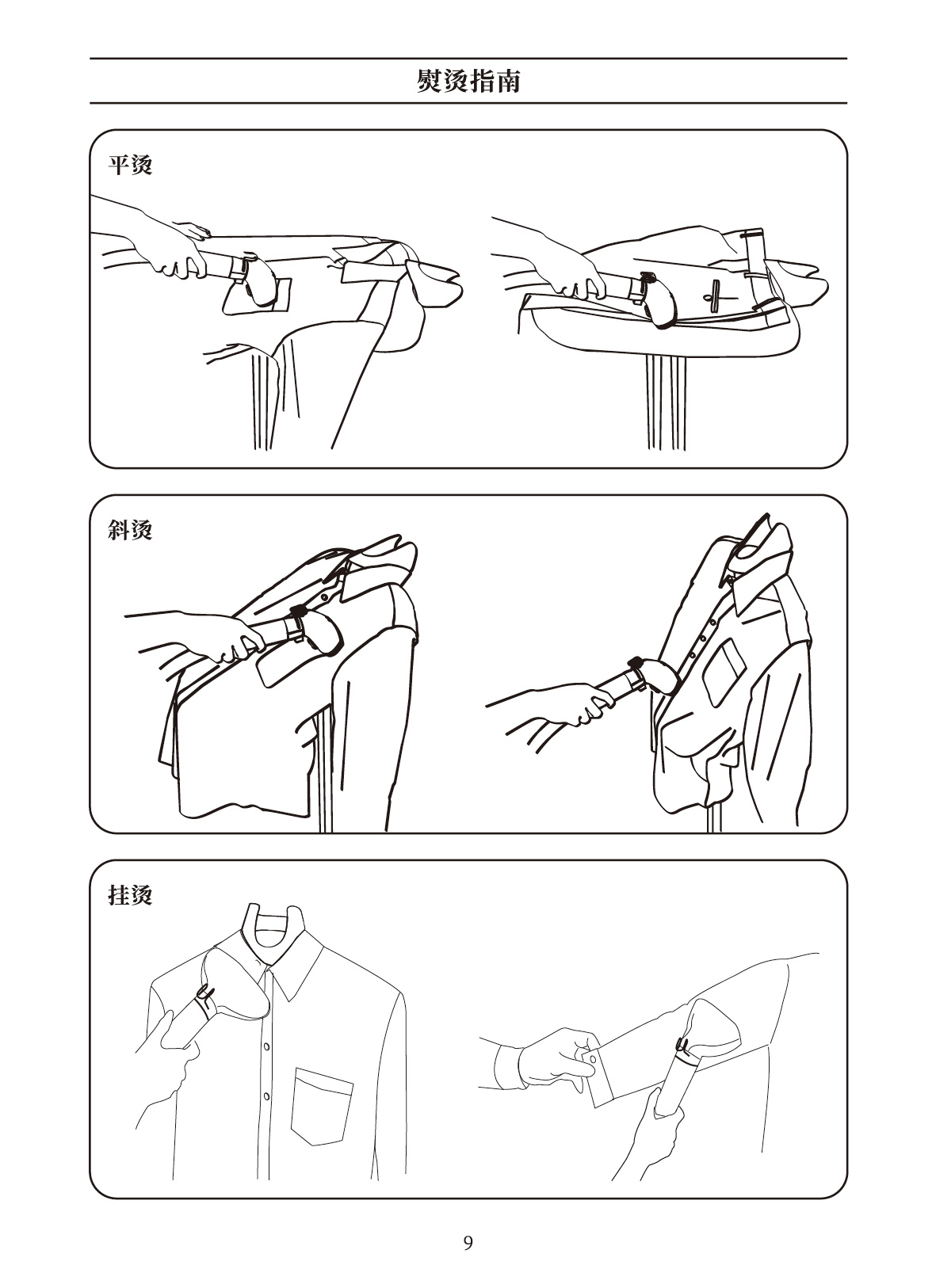 熨烫指南

平烫

斜烫

挂烫

9