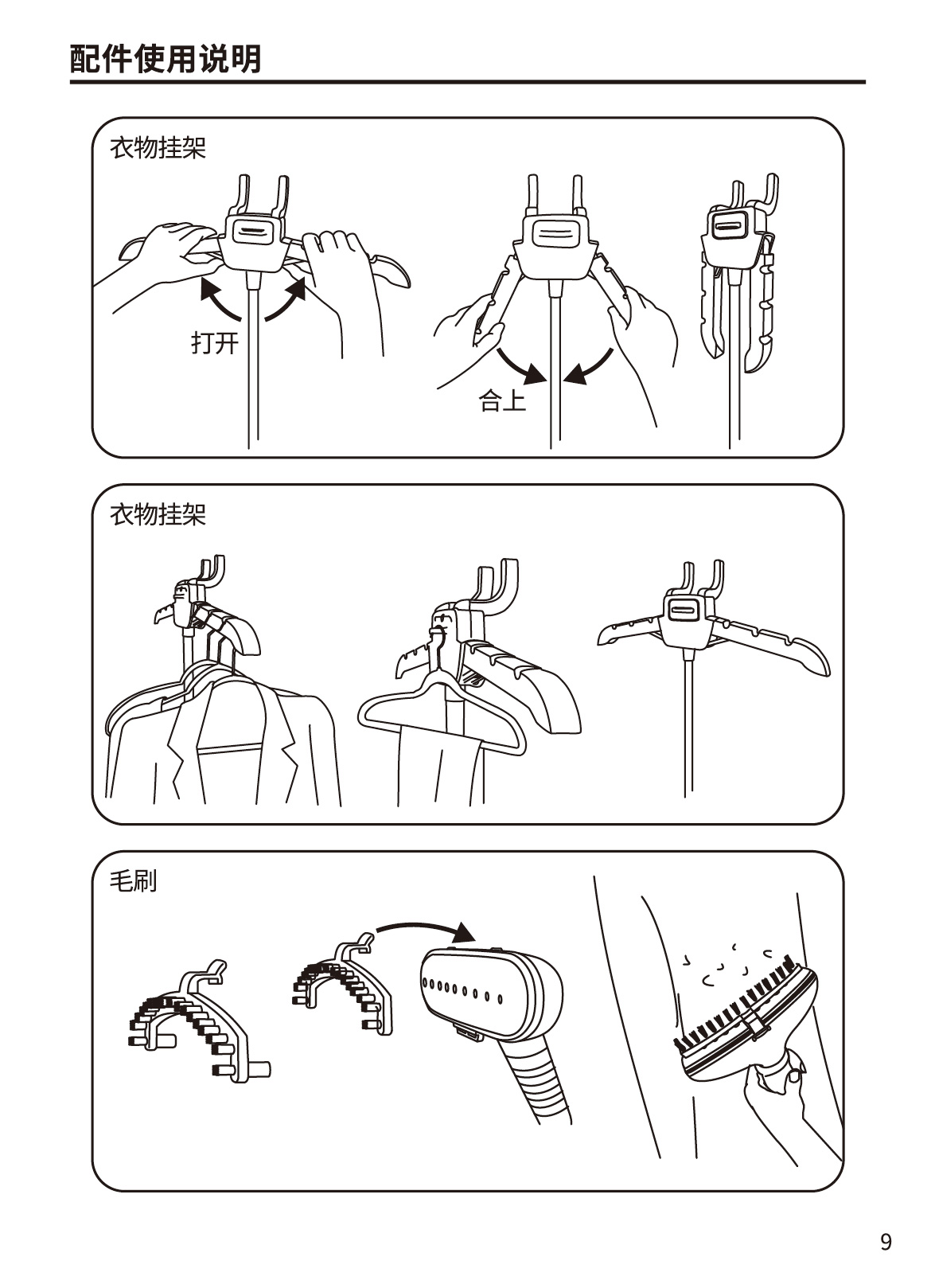 配件使用说明

衣物挂架

打开

合上

衣物挂架

毛刷

9