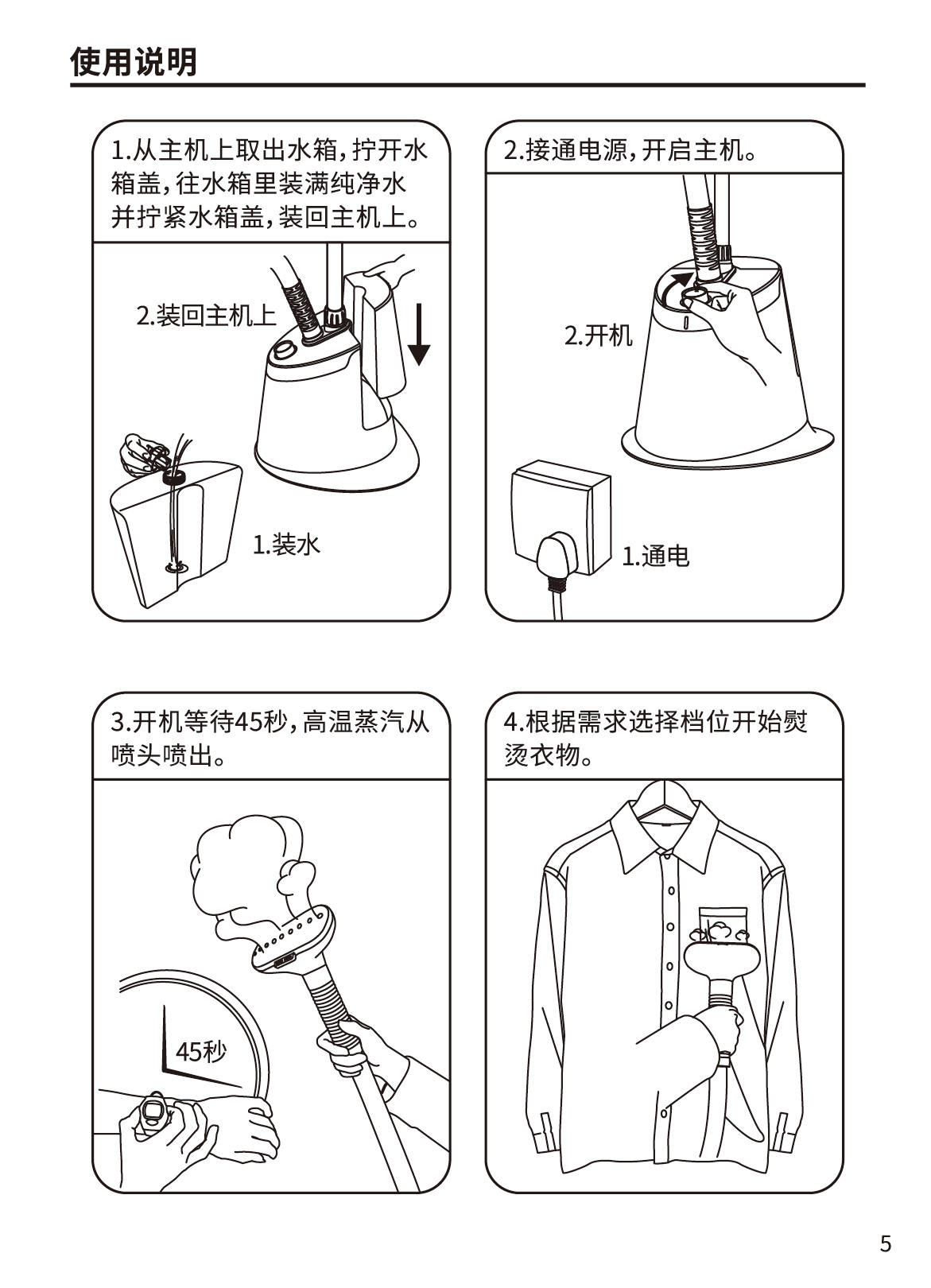 使用说明

1.从主机上取出水箱,拧开水箱盖,往水箱里装满纯净水并拧紧水箱盖,装回主机上。

2.装回主机上

1.装水

2.接通电源,开启主机。

2.开机

1.通电

3.开机等待45秒,高温蒸汽从喷头喷出。

45秒

4.根据需求选择档位开始熨烫衣物。

5